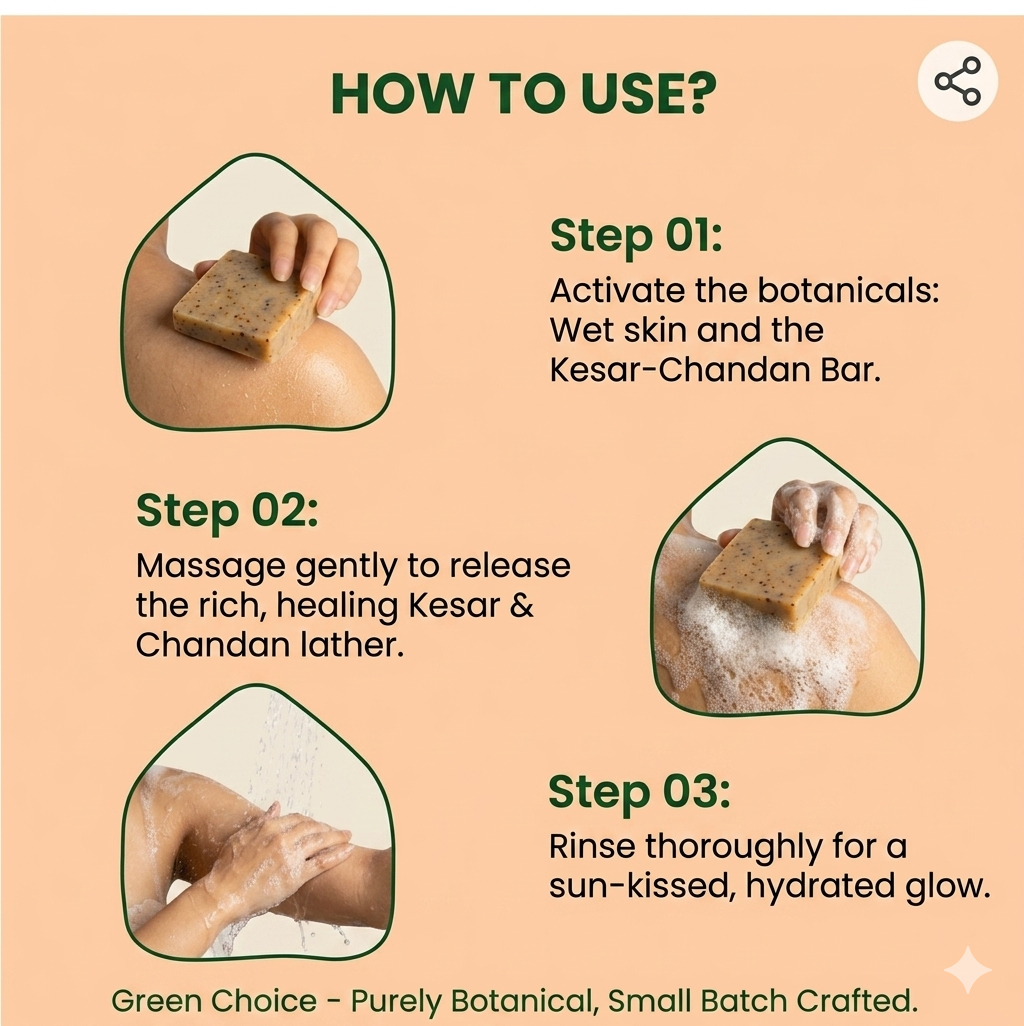 HOW TO USE?

Step 01:
Activate the botanicals: Wet skin and the Kesar-Chandan Bar.

Step 02:
Massage gently to release the rich, healing Kesar & Chandan lather.

Step 03:
Rinse thoroughly for a sun-kissed, hydrated glow.

Green Choice - Purely Botanical, Small Batch Crafted.